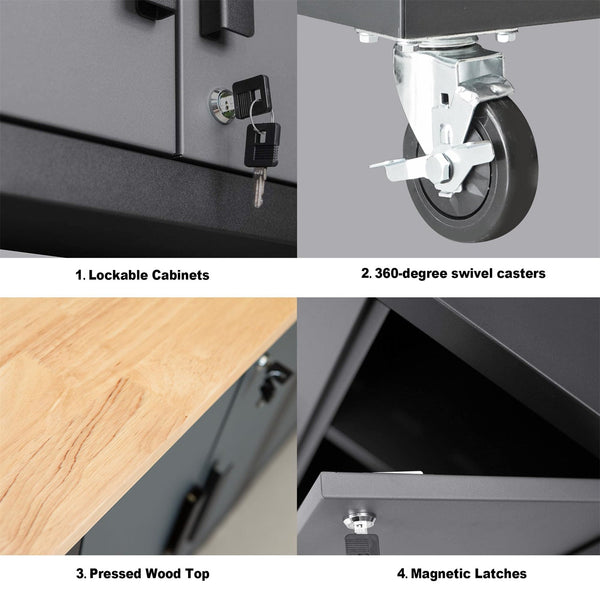 1. Lockable Cabinets

2. 360-degree swivel casters

3. Pressed Wood Top

4. Magnetic Latches